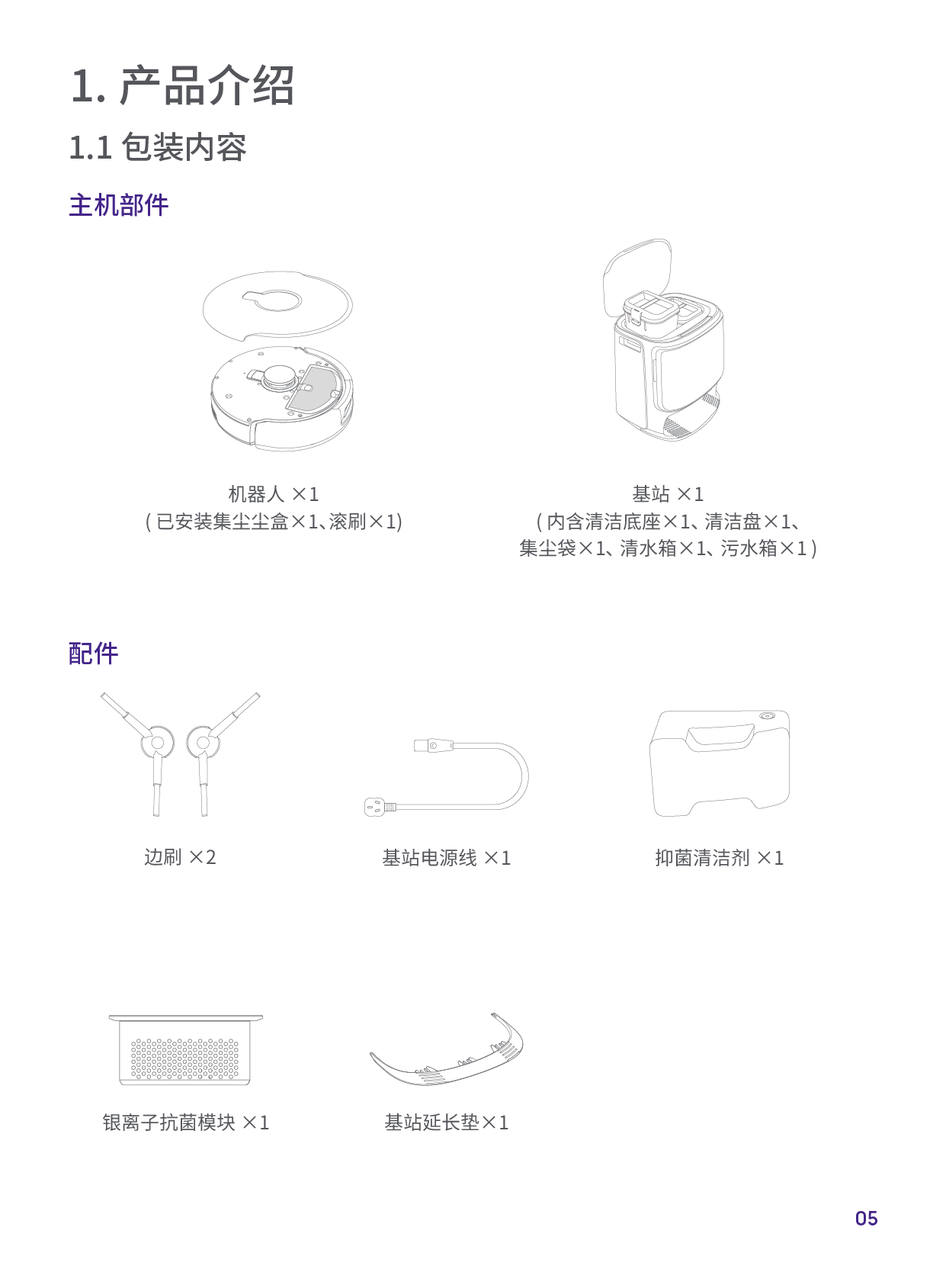 1. 产品介绍

1.1 包装内容

主机部件

机器人 ×1
( 已安装集尘尘盒×1、滚刷×1)

基站 ×1
( 内含清洁底座×1、清洁盘×1、集尘袋×1、清水箱×1、污水箱×1 )

配件

边刷 ×2

基站电源线 ×1

抑菌清洁剂 ×1

银离子抗菌模块 ×1

基站延长垫×1

05